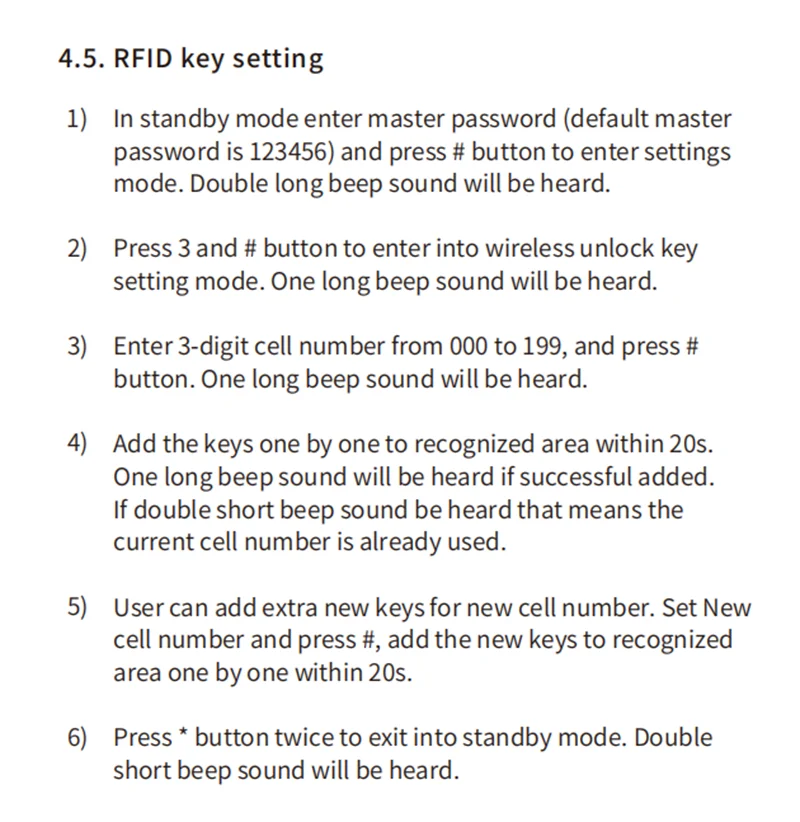 4.5. RFID key setting

1) In standby mode enter master password (default master password is 123456) and press # button to enter settings mode. Double long beep sound will be heard.

2) Press 3 and # button to enter into wireless unlock key setting mode. One long beep sound will be heard.

3) Enter 3-digit cell number from 000 to 199, and press # button. One long beep sound will be heard.

4) Add the keys one by one to recognized area within 20s. One long beep sound will be heard if successful added. If double short beep sound be heard that means the current cell number is already used.

5) User can add extra new keys for new cell number. Set New cell number and press #, add the new keys to recognized area one by one within 20s.

6) Press * button twice to exit into standby mode. Double short beep sound will be heard.