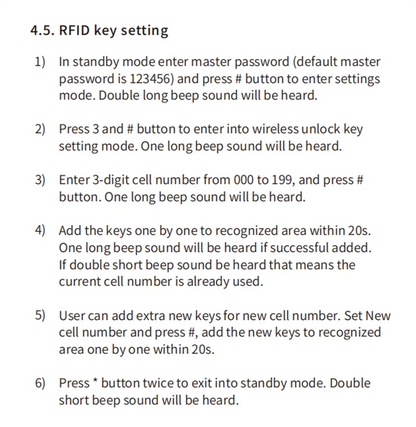 4.5. RFID key setting

1) In standby mode enter master password (default master password is 123456) and press # button to enter settings mode. Double long beep sound will be heard.

2) Press 3 and # button to enter into wireless unlock key setting mode. One long beep sound will be heard.

3) Enter 3-digit cell number from 000 to 199, and press # button. One long beep sound will be heard.

4) Add the keys one by one to recognized area within 20s. One long beep sound will be heard if successful added. If double short beep sound be heard that means the current cell number is already used.

5) User can add extra new keys for new cell number. Set New cell number and press #, add the new keys to recognized area one by one within 20s.

6) Press * button twice to exit into standby mode. Double short beep sound will be heard.