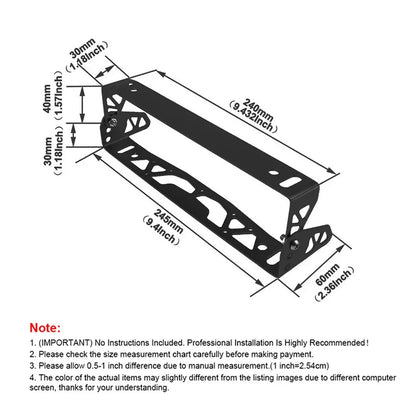 30mm
（1.18Inch）

40mm
（1.57Inch）

30mm
（1.18Inch）

240mm
（9.432Inch）

245mm
（9.4Inch）

60mm
（2.36Inch）

Note:

1. (IMPORTANT) No Instructions Included. Professional Installation Is Highly Recommended！

2. Please check the size measurement chart carefully before making payment.

3. Please allow 0.5-1 inch difference due to manual measurement.(1 inch=2.54cm)

4. The color of the actual items may slightly different from the listing images due to different computer screen, thanks for your understanding.