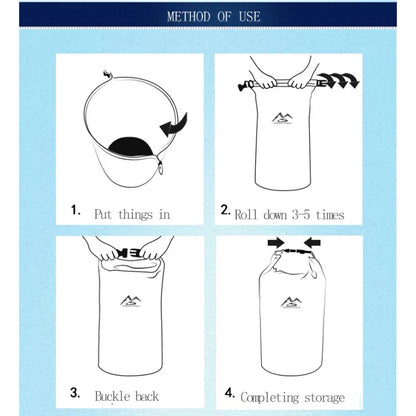 METHOD OF USE

1. Put things in

2. Roll down 3-5 times

3. Buckle back

4. Completing storage