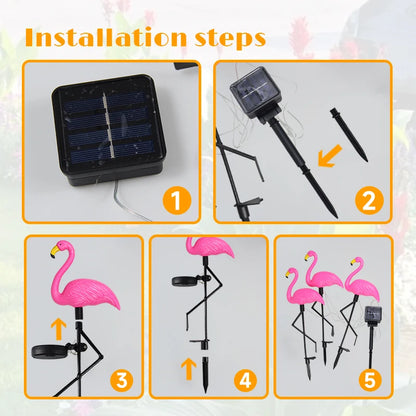 Installation steps

1

2

3

4

5