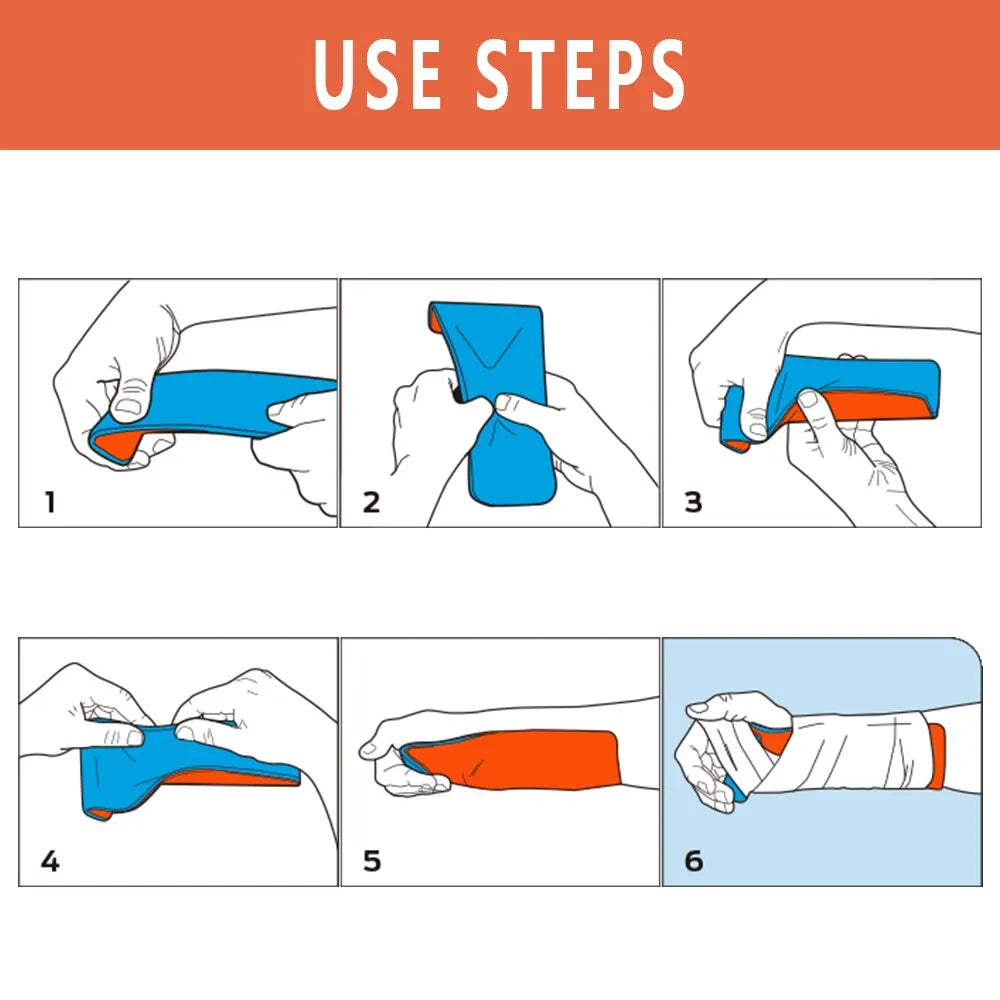 USE STEPS

1

2

3

4

5

6