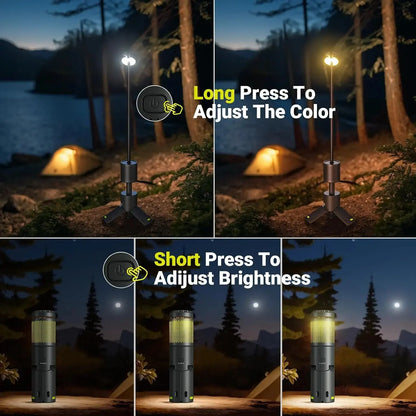 Long Press To Adjust The Color

Short Press To Adijust Brightness