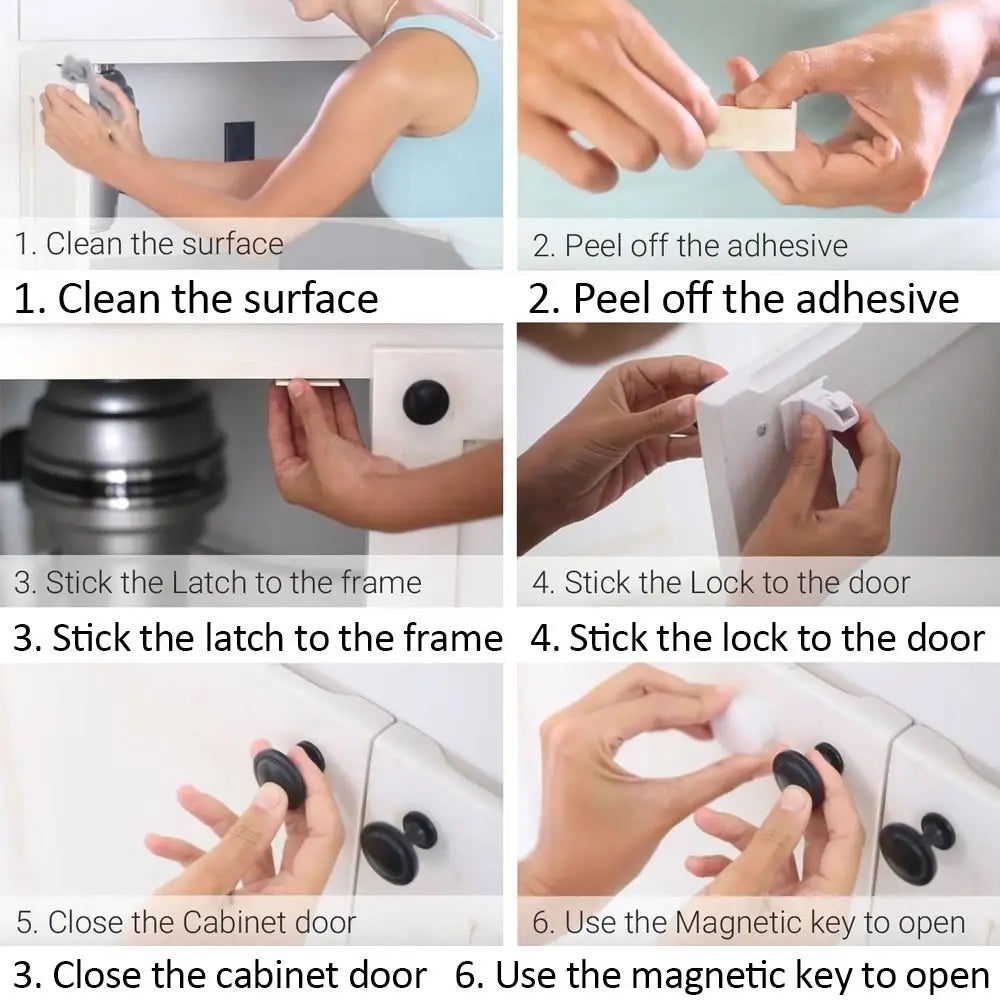 1. Clean the surface

1. Clean the surface

2. Peel off the adhesive

2. Peel off the adhesive

3. Stick the Latch to the frame

3. Stick the latch to the frame

4. Stick the Lock to the door

4. Stick the lock to the door

5. Close the Cabinet door

3. Close the cabinet door

6. Use the Magnetic key to open

6. Use the magnetic key to open