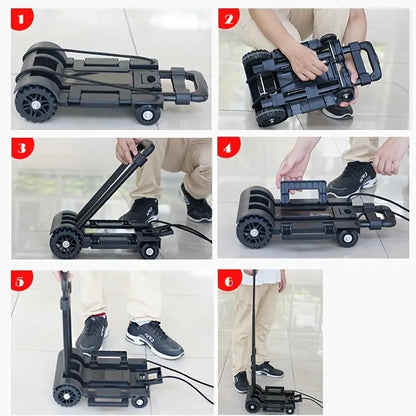 1
2
3
4
5
6