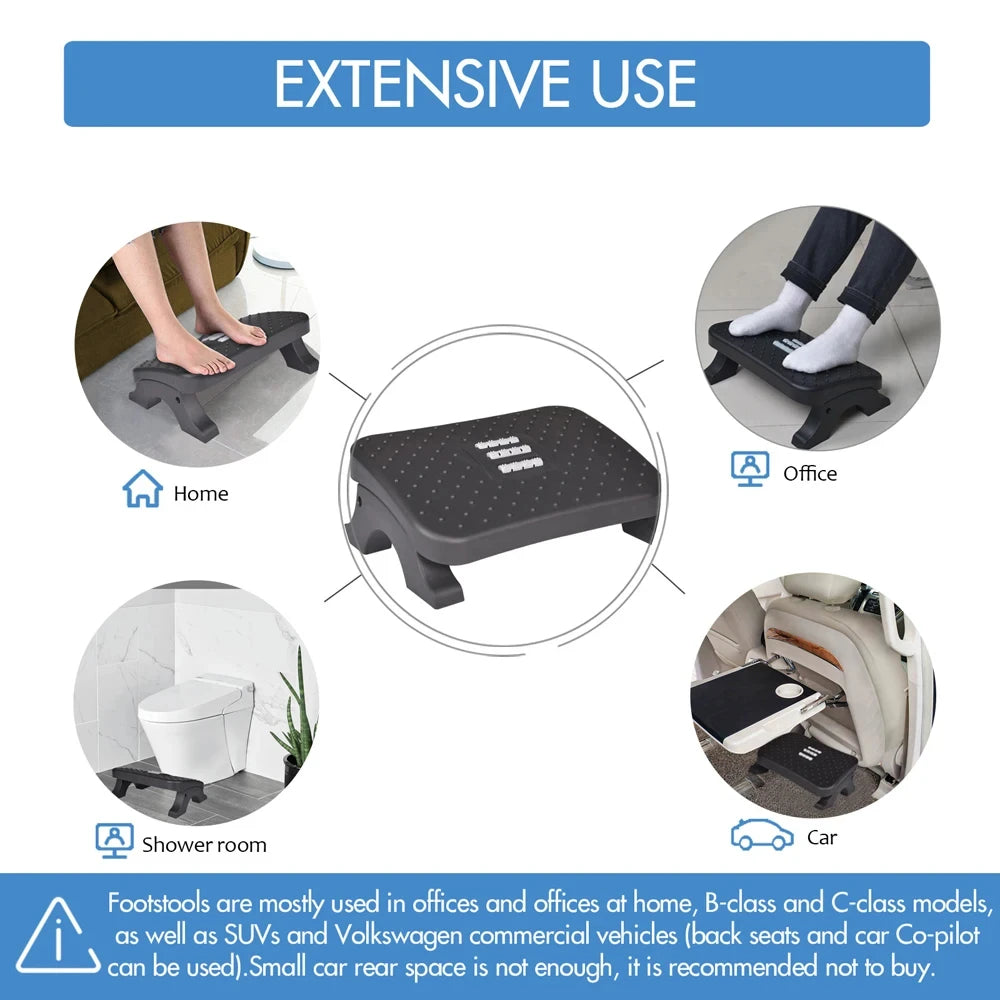 EXTENSIVE USE

Home

Office

Shower room

Car

Footstools are mostly used in offices and offices at home, B-class and C-class models, as well as SUVs and Volkswagen commercial vehicles (back seats and car Co-pilot can be used).Small car rear space is not enough, it is recommended not to buy.