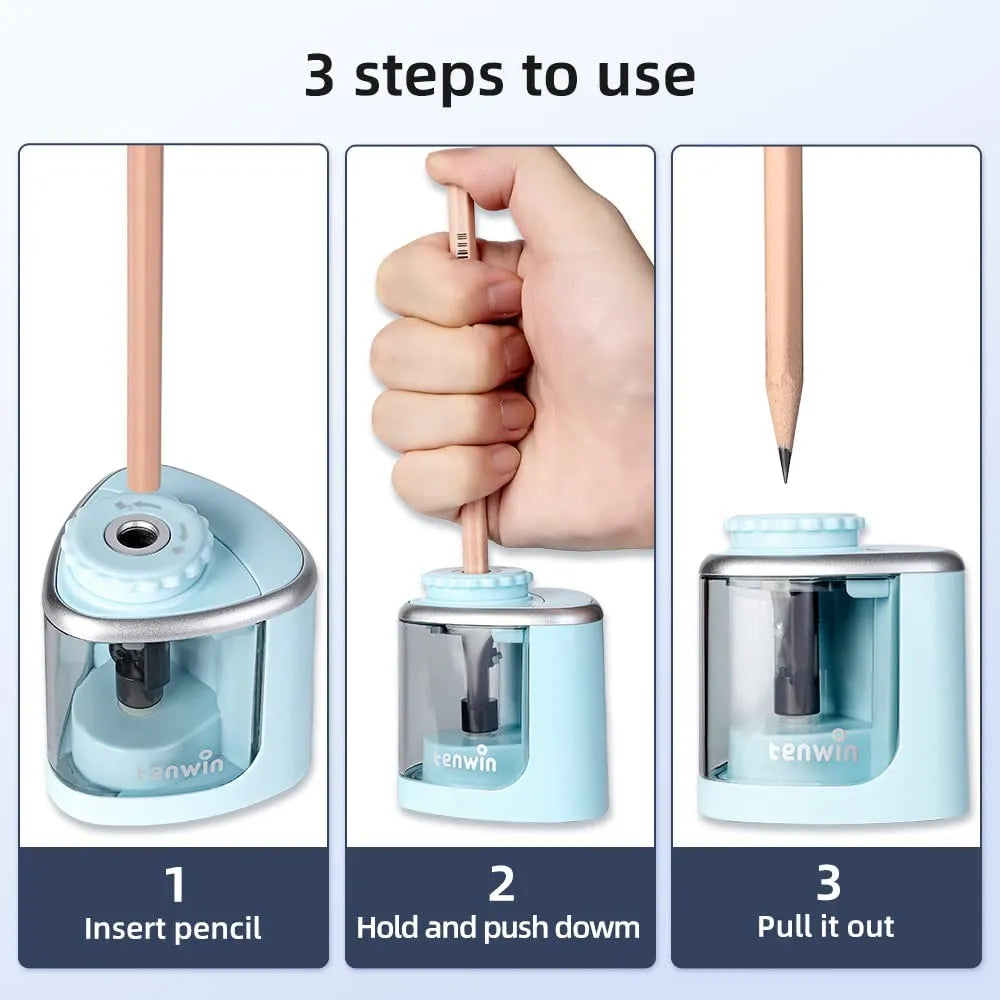 3 steps to use

tenwin

1
Insert pencil

tenwin

2
Hold and push dowm

tenwin

3
Pull it out