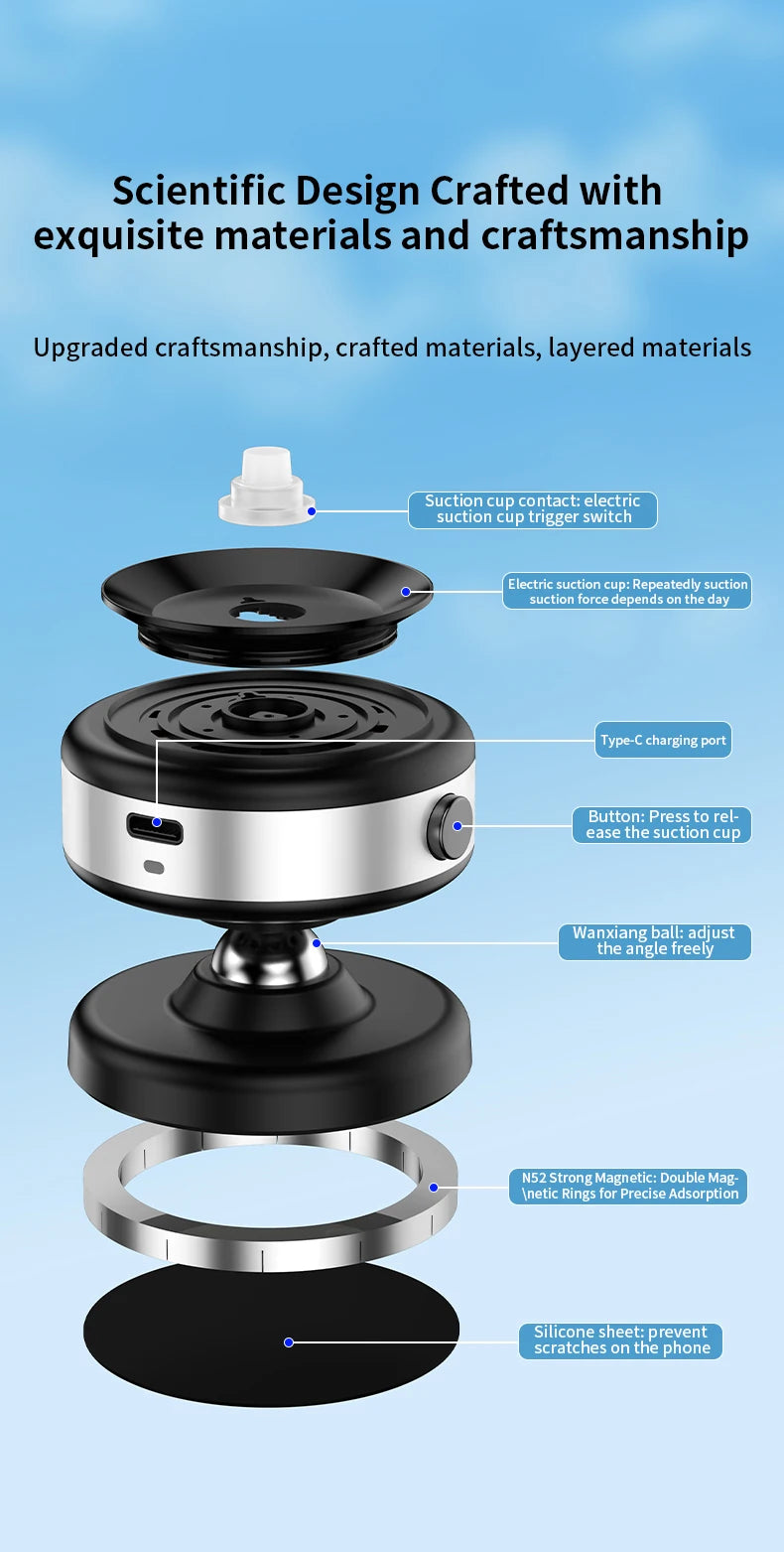 Scientific Design Crafted with exquisite materials and craftsmanship

Upgraded craftsmanship, crafted materials, layered materials

Suction cup contact: electric suction cup trigger switch

Electric suction cup: Repeatedly suction suction force depends on the day

Type-C charging port

Button: Press to release the suction cup

Wanxiang ball: adjust the angle freely

N52 Strong Magnetic: Double Mag-\netic Rings for Precise Adsorption

Silicone sheet: prevent scratches on the phone