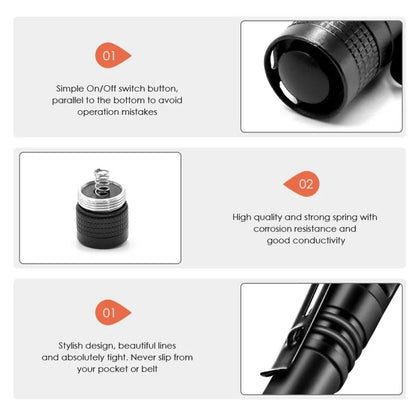 01

Simple On/Off switch button, parallel to the bottom to avoid operation mistakes

02

High quality and strong spring with corrosion resistance and good conductivity

01

Stylish design, beautiful lines and absolutely tight. Never slip from your pocket or belt