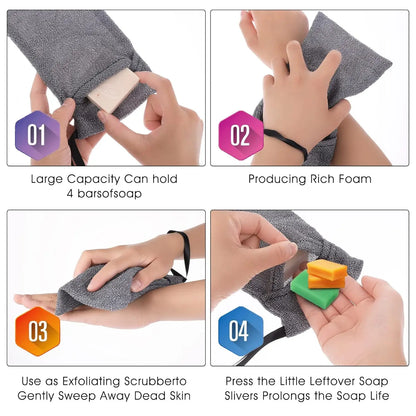 01

Large Capacity Can hold 4 barsofsoap

02

Producing Rich Foam

03

Use as Exfoliating Scrubberto Gently Sweep Away Dead Skin

04

Press the Little Leftover Soap Slivers Prolongs the Soap Life