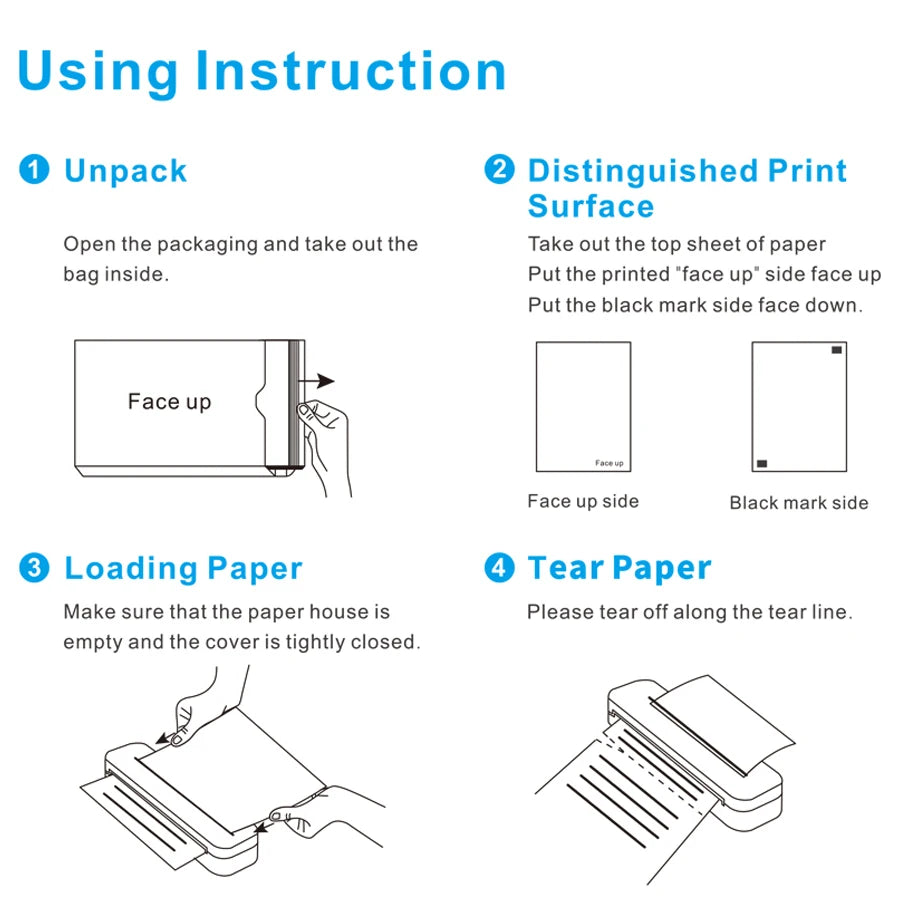 Using Instruction

1 Unpack

Open the packaging and take out the bag inside.

Face up

2 Distinguished Print Surface

Take out the top sheet of paper
Put the printed "face up" side face up
Put the black mark side face down.

Face up

Face up side

Black mark side

3 Loading Paper

Make sure that the paper house is empty and the cover is tightly closed.

4 Tear Paper

Please tear off along the tear line.