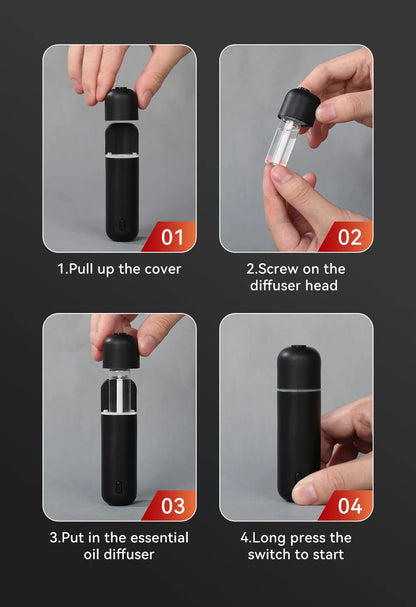 01

1.Pull up the cover

02

2.Screw on the diffuser head

03

3.Put in the essential oil diffuser

04

4.Long press the switch to start