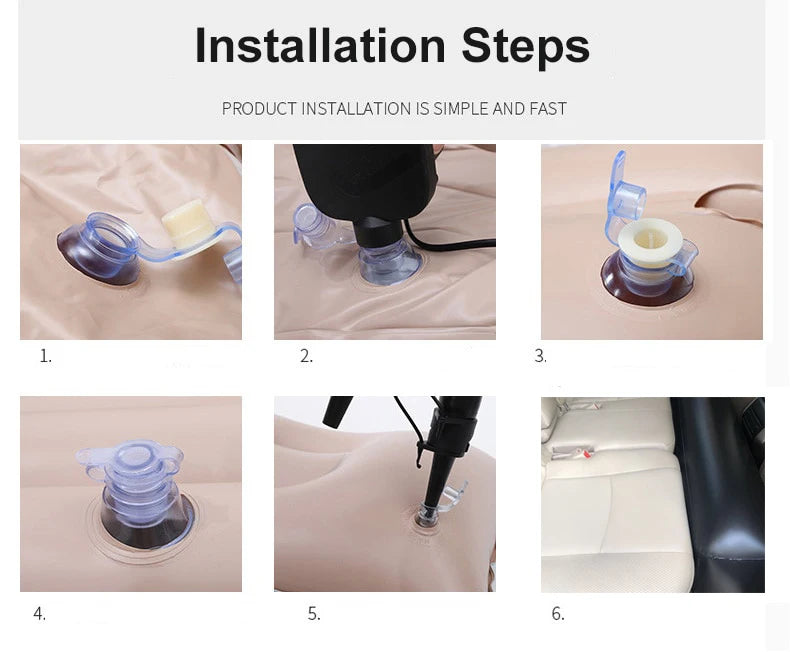 Installation Steps

PRODUCT INSTALLATION IS SIMPLE AND FAST

1.

2.

3.

4.

5.

6.