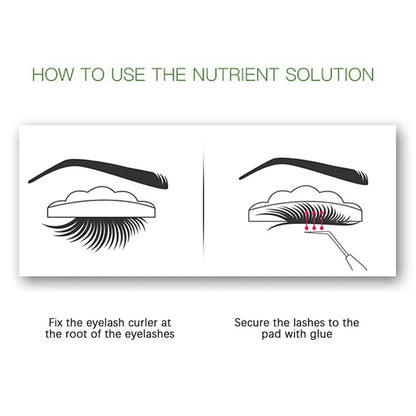 HOW TO USE THE NUTRIENT SOLUTION

Fix the eyelash curler at the root of the eyelashes

Secure the lashes to the pad with glue