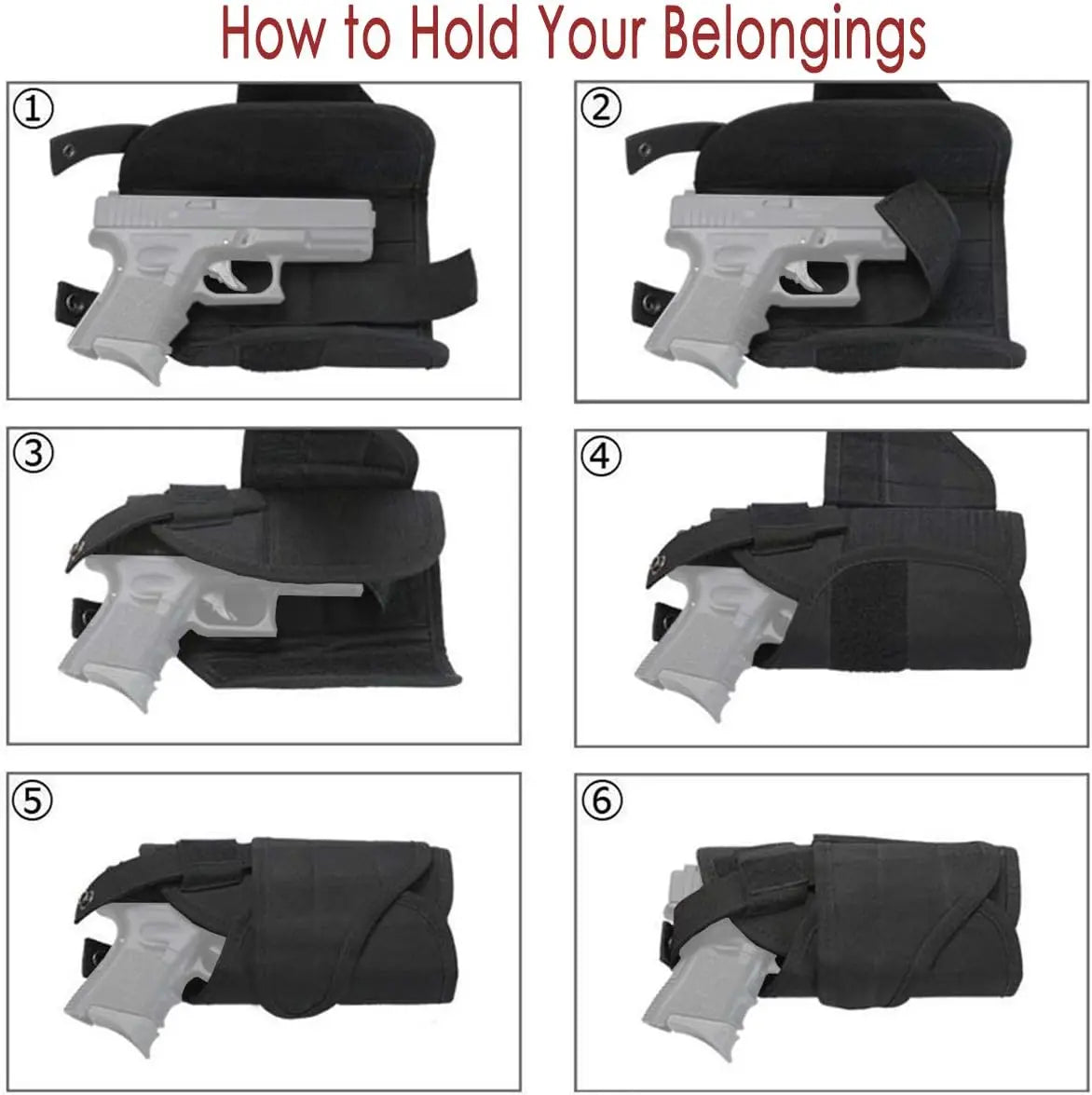 How to Hold Your Belongings

①

②

③

④

⑤

⑥