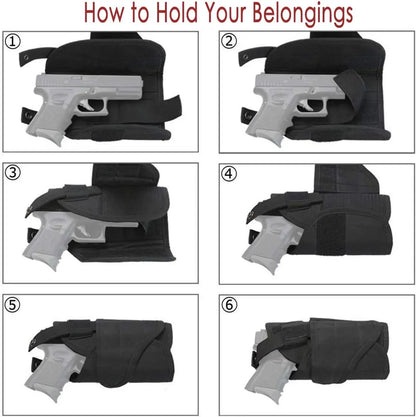 How to Hold Your Belongings

①

②

③

④

⑤

⑥