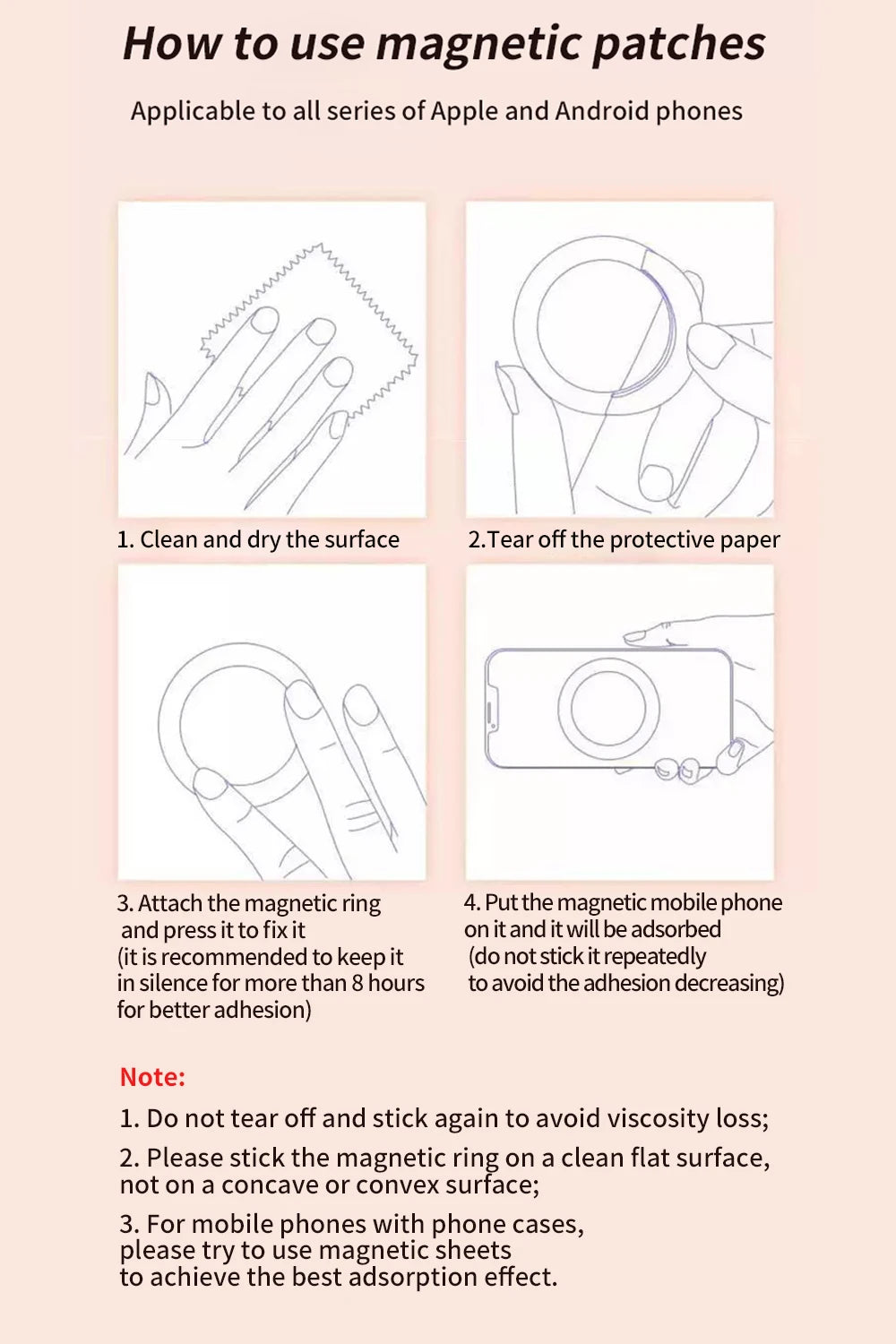 How to use magnetic patches

Applicable to all series of Apple and Android phones

1. Clean and dry the surface

2.Tear off the protective paper

3. Attach the magnetic ring and press it to fix it (it is recommended to keep it in silence for more than 8 hours for better adhesion)

4. Put the magnetic mobile phone on it and it will be adsorbed (do not stick it repeatedly to avoid the adhesion decreasing)

Note:

1. Do not tear off and stick again to avoid viscosity loss;

2. Please stick the magnetic ring on a clean flat surface, not on a concave or convex surface;

3. For mobile phones with phone cases, please try to use magnetic sheets to achieve the best adsorption effect.