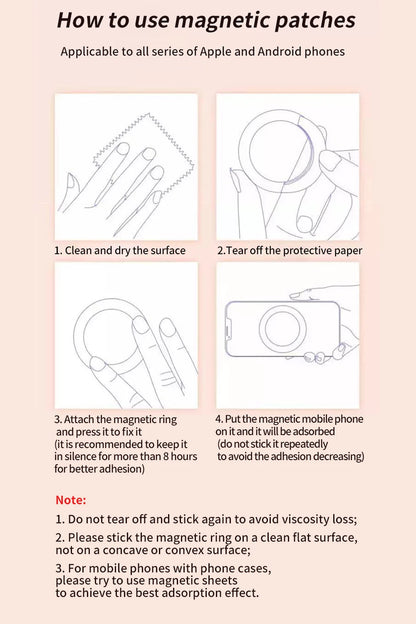 How to use magnetic patches

Applicable to all series of Apple and Android phones

1. Clean and dry the surface

2.Tear off the protective paper

3. Attach the magnetic ring and press it to fix it (it is recommended to keep it in silence for more than 8 hours for better adhesion)

4. Put the magnetic mobile phone on it and it will be adsorbed (do not stick it repeatedly to avoid the adhesion decreasing)

Note:

1. Do not tear off and stick again to avoid viscosity loss;

2. Please stick the magnetic ring on a clean flat surface, not on a concave or convex surface;

3. For mobile phones with phone cases, please try to use magnetic sheets to achieve the best adsorption effect.