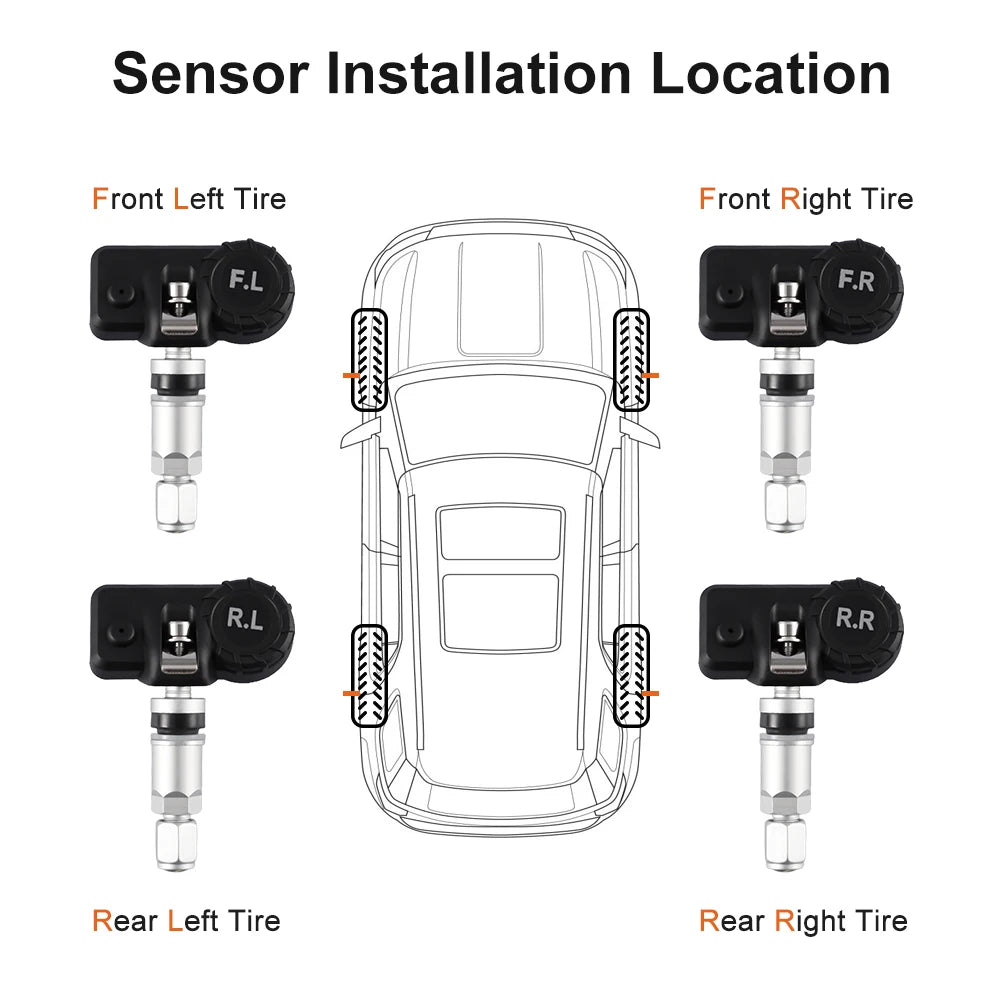 Sensor Installation Location

Front Left Tire

F.L

Front Right Tire

F.R

R.L

R.R

Rear Left Tire

Rear Right Tire