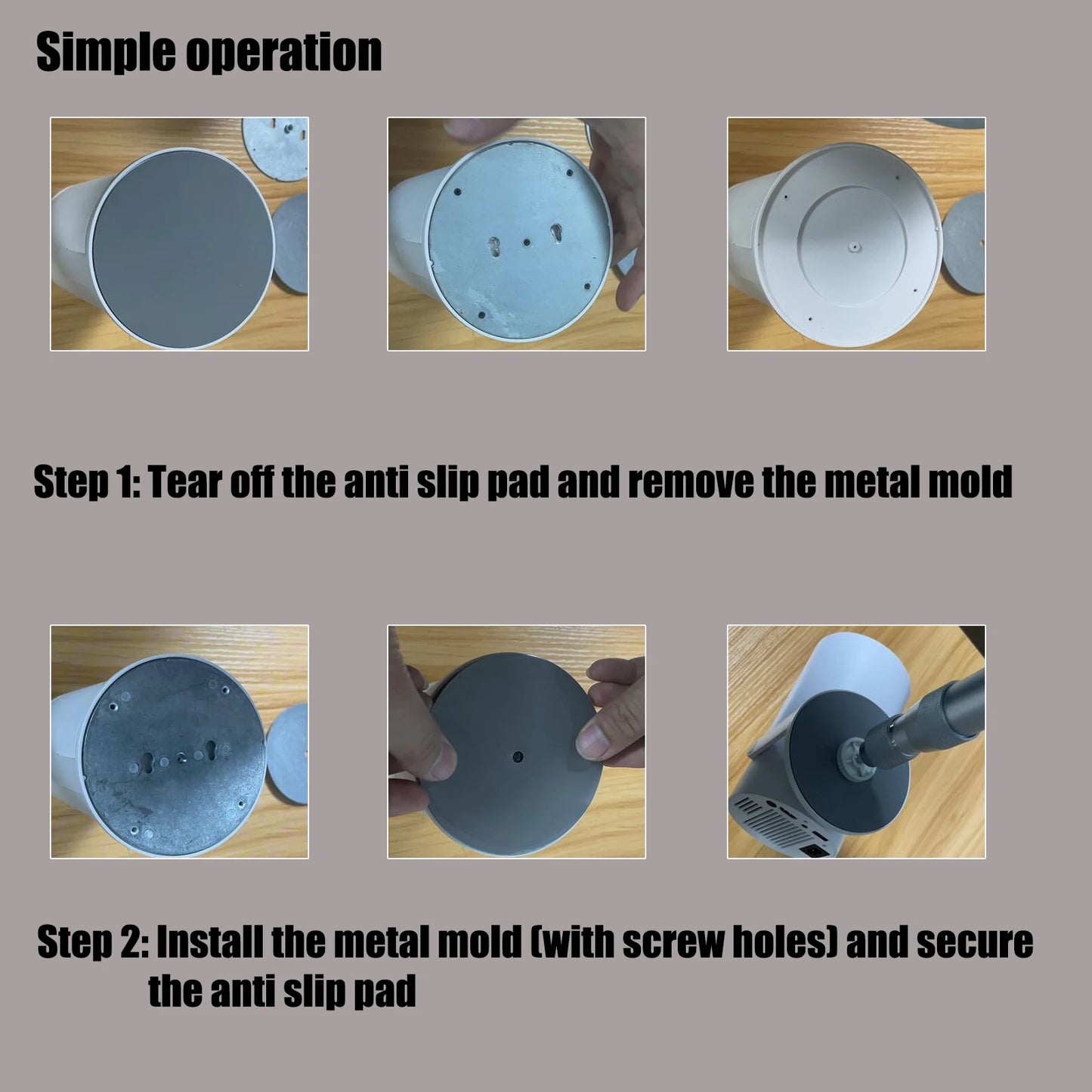 Simple operation

Step 1: Tear off the anti slip pad and remove the metal mold

Step 2: Install the metal mold (with screw holes) and secure the anti slip pad