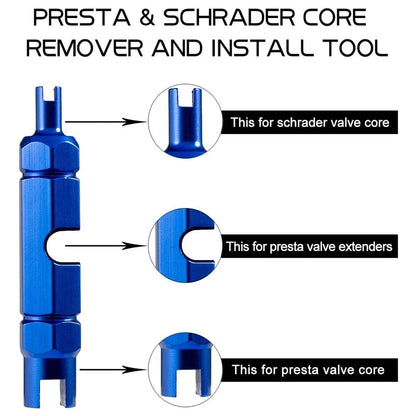 PRESTA & SCHRADER CORE REMOVER AND INSTALL TOOL

This for schrader valve core

This for presta valve extenders

This for presta valve core