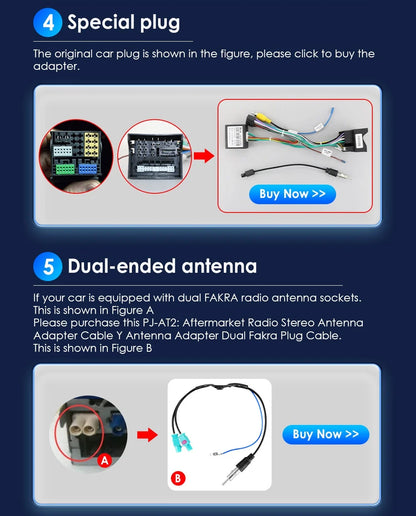 4 Special plug

The original car plug is shown in the figure, please click to buy the adapter.

Buy Now >>

5 Dual-ended antenna

If your car is equipped with dual FAKRA radio antenna sockets. This is shown in Figure A
Please purchase this PJ-AT2: Aftermarket Radio Stereo Antenna Adapter Cable Y Antenna Adapter Dual Fakra Plug Cable. This is shown in Figure B

A

B

Buy Now >>