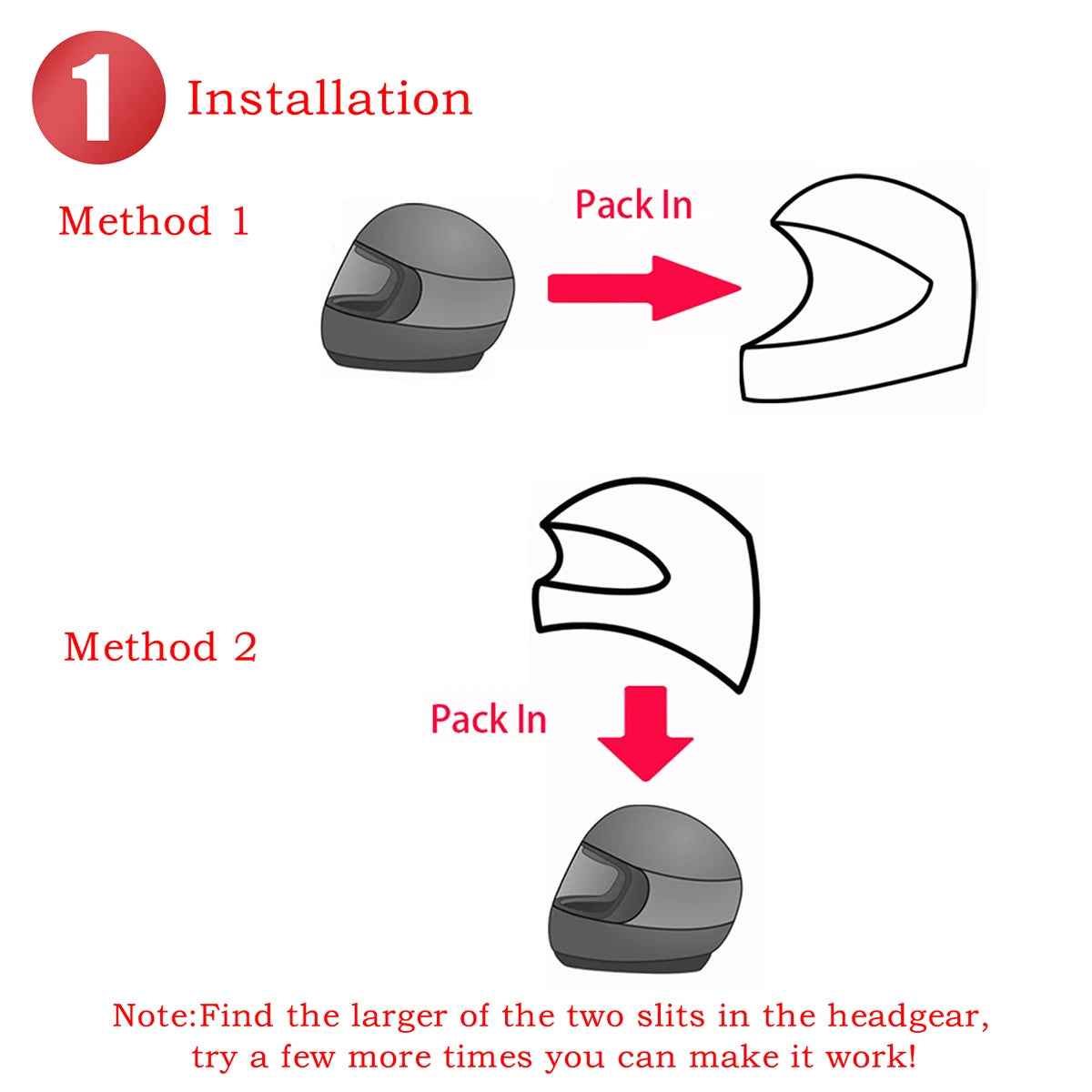 1 Installation

Method 1

Pack In

Method 2

Pack In

Note:Find the larger of the two slits in the headgear, try a few more times you can make it work!