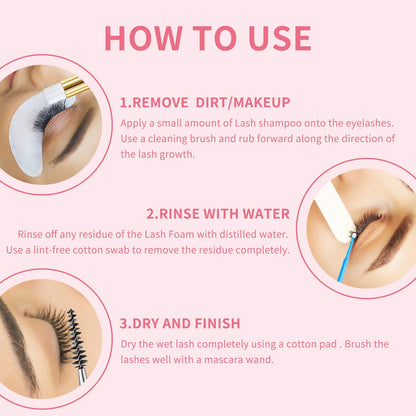 HOW TO USE

1.REMOVE DIRT/MAKEUP

Apply a small amount of Lash shampoo onto the eyelashes. Use a cleaning brush and rub forward along the direction of the lash growth.

2.RINSE WITH WATER

Rinse off any residue of the Lash Foam with distilled water. Use a lint-free cotton swab to remove the residue completely.

3.DRY AND FINISH

Dry the wet lash completely using a cotton pad . Brush the lashes well with a mascara wand.