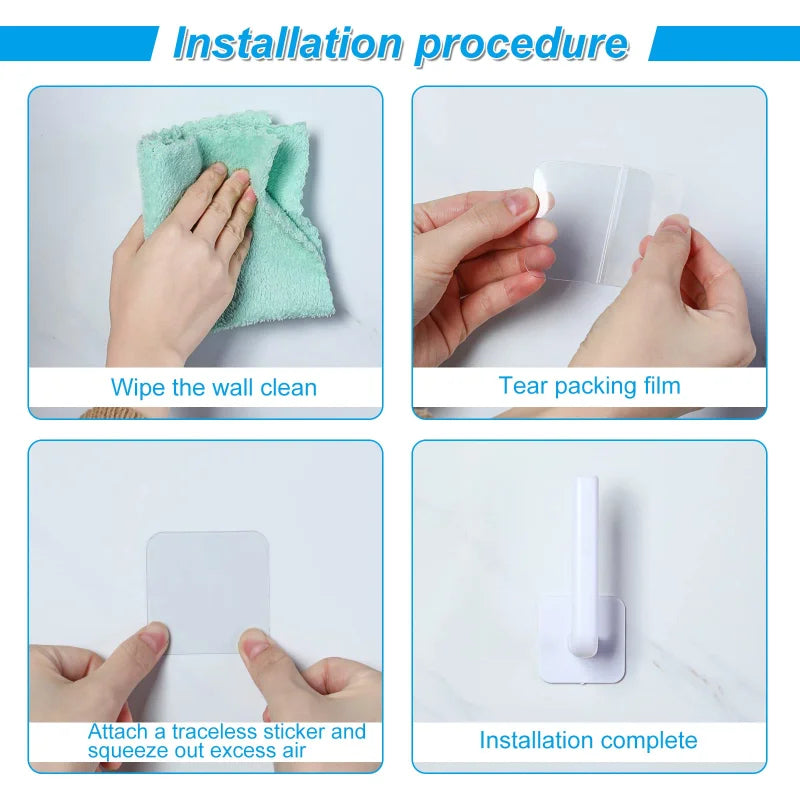 Installation procedure

Wipe the wall clean

Tear packing film

Attach a traceless sticker and squeeze out excess air

Installation complete