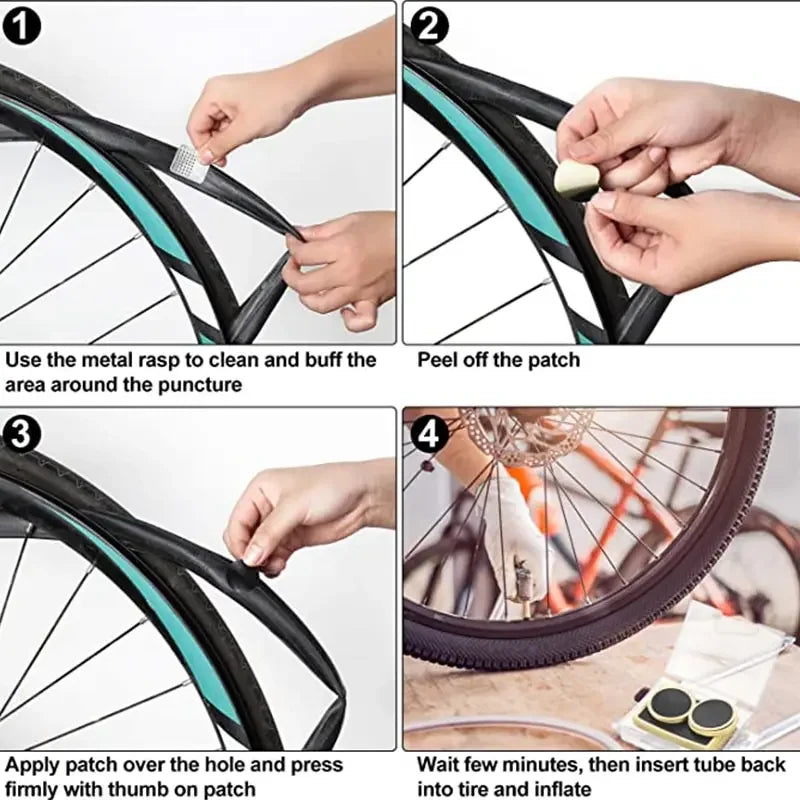 1

Use the metal rasp to clean and buff the area around the puncture

2

Peel off the patch

3

Apply patch over the hole and press firmly with thumb on patch

4

Wait few minutes, then insert tube back into tire and inflate