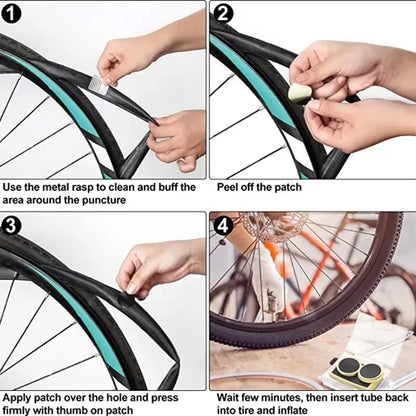 1

Use the metal rasp to clean and buff the area around the puncture

2

Peel off the patch

3

Apply patch over the hole and press firmly with thumb on patch

4

Wait few minutes, then insert tube back into tire and inflate