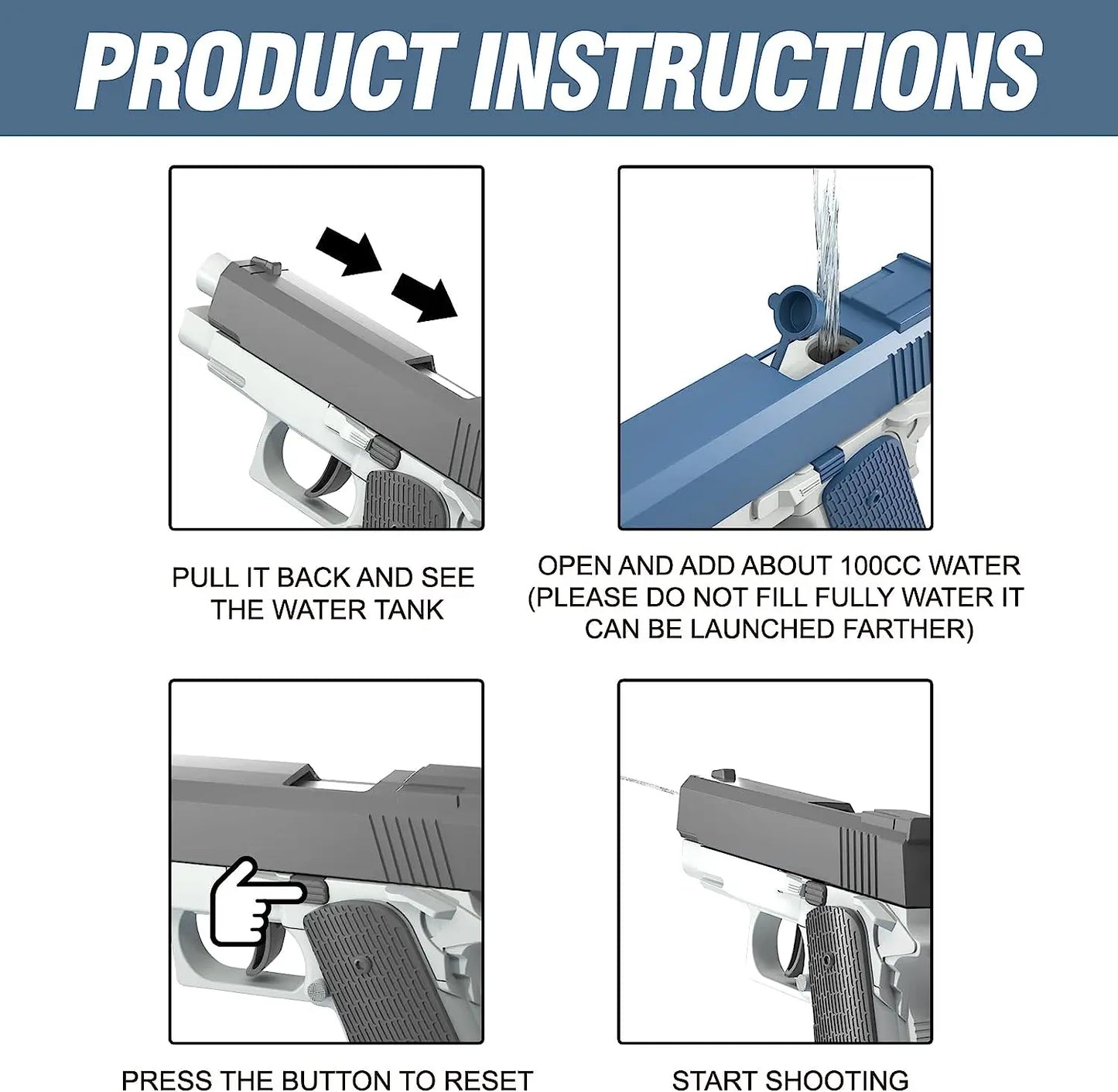 PRODUCT INSTRUCTIONS

PULL IT BACK AND SEE THE WATER TANK

OPEN AND ADD ABOUT 100CC WATER (PLEASE DO NOT FILL FULLY WATER IT CAN BE LAUNCHED FARTHER)

PRESS THE BUTTON TO RESET

START SHOOTING