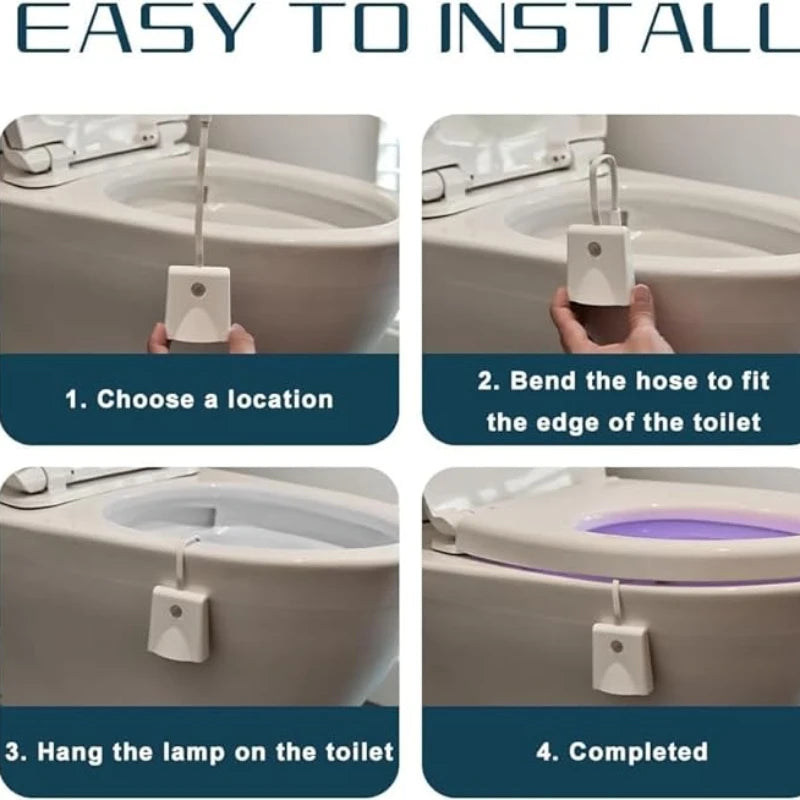 EASY TO INSTALL

1. Choose a location

2. Bend the hose to fit the edge of the toilet

3. Hang the lamp on the toilet

4. Completed