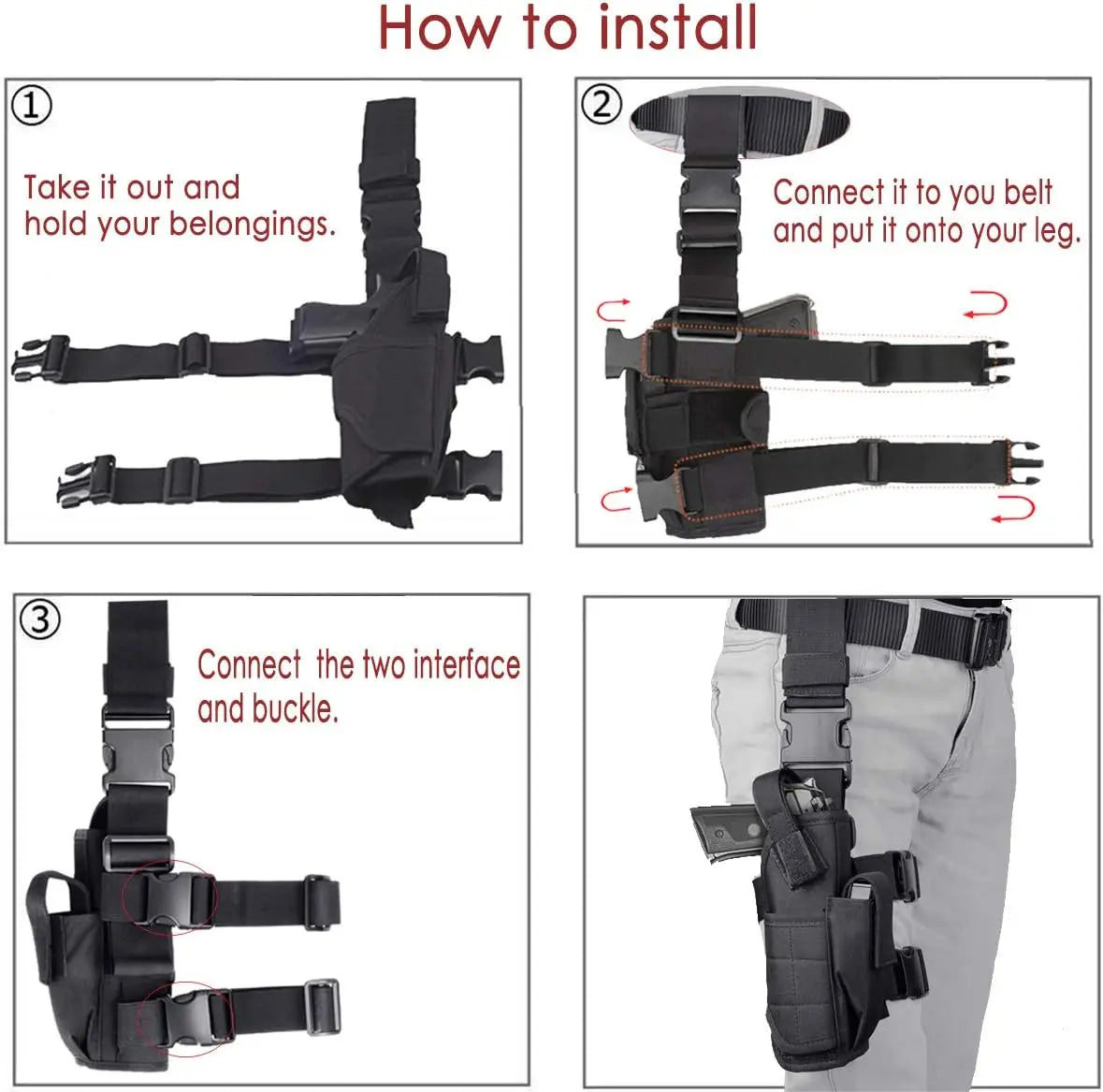 How to install

①

Take it out and hold your belongings.

②

Connect it to you belt and put it onto your leg.

③

Connect  the two interface and buckle.