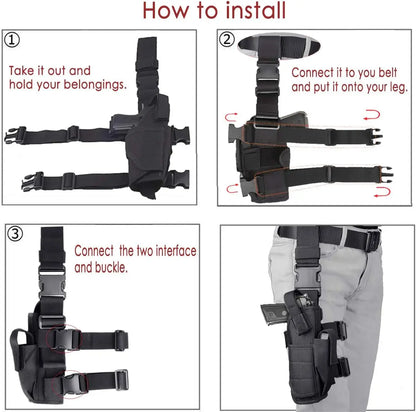 How to install

①

Take it out and hold your belongings.

②

Connect it to you belt and put it onto your leg.

③

Connect the two interface and buckle.