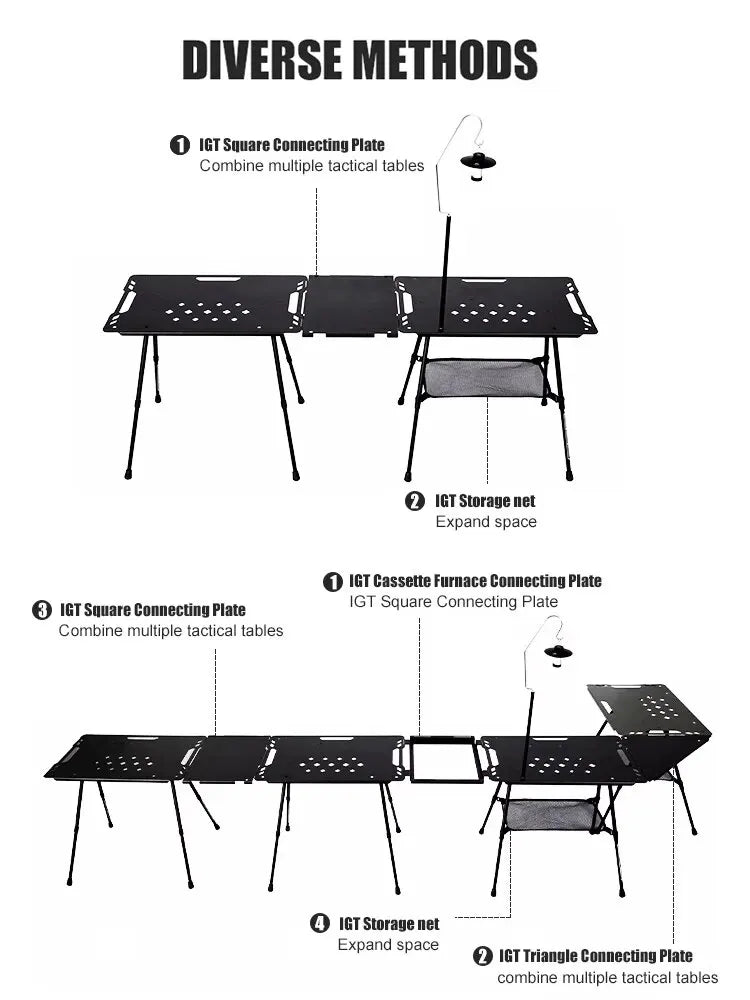 DIVERSE METHODS

1 IGT Square Connecting Plate
Combine multiple tactical tables

2 IGT Storage net
Expand space

3 IGT Square Connecting Plate
Combine multiple tactical tables

1 IGT Cassette Furnace Connecting Plate
IGT Square Connecting Plate

4 IGT Storage net
Expand space

2 IGT Triangle Connecting Plate
combine multiple tactical tables