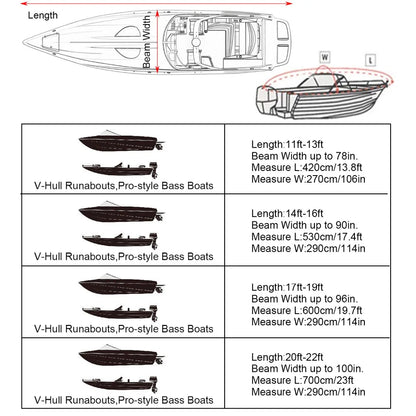 Length

Beam Width

W

L

| | |
|---|---|
| V-Hull Runabouts,Pro-style Bass Boats | Length:11ft-13ft Beam Width up to 78in. Measure L:420cm/13.8ft Measure W:270cm/106in |
| V-Hull Runabouts,Pro-style Bass Boats | Length:14ft-16ft Beam Width up to 90in. Measure L:530cm/17.4ft Measure W:290cm/114in |
| V-Hull Runabouts,Pro-style Bass Boats | Length:17ft-19ft Beam Width up to 96in. Measure L:600cm/19.7ft Measure W:290cm/114in |
| V-Hull Runabouts,Pro-style Bass Boats | Length:20ft-22ft Beam Width up to 100in. Measure L:700cm/23ft Measure W:290cm/114in |