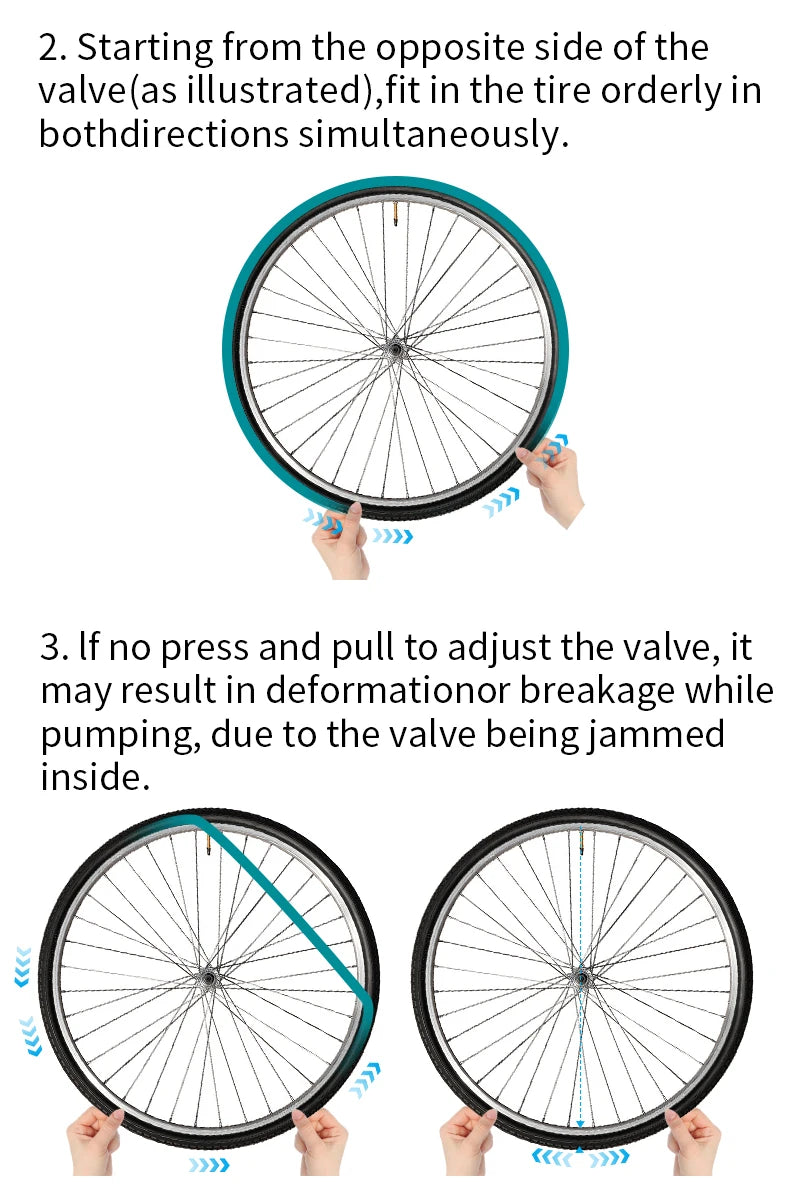 2. Starting from the opposite side of the valve(as illustrated),fit in the tire orderly in bothdirections simultaneously.

3. lf no press and pull to adjust the valve, it may result in deformationor breakage while pumping, due to the valve being jammed inside.