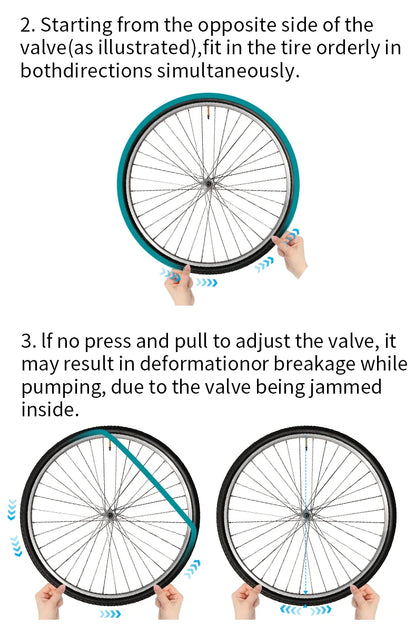 2. Starting from the opposite side of the valve(as illustrated),fit in the tire orderly in bothdirections simultaneously.

3. If no press and pull to adjust the valve, it may result in deformationor breakage while pumping, due to the valve being jammed inside.