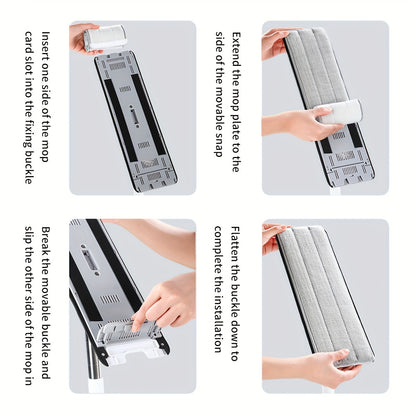 Insert one side of the mop card slot into the fixing buckle

Extend the mop plate to the side of the movable snap

Break the movable buckle and slip the other side of the mop in

Flatten the buckle down to complete the installation