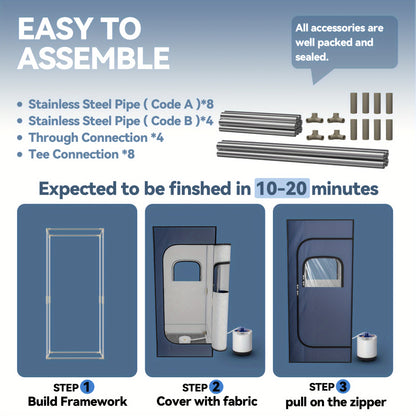 EASY TO ASSEMBLE

All accessories are well packed and sealed.

• Stainless Steel Pipe ( Code A )*8
• Stainless Steel Pipe ( Code B )*4
• Through Connection *4
• Tee Connection *8

Expected to be finshed in 10-20 minutes

STEP 1
Build Framework

STEP 2
Cover with fabric

STEP 3
pull on the zipper