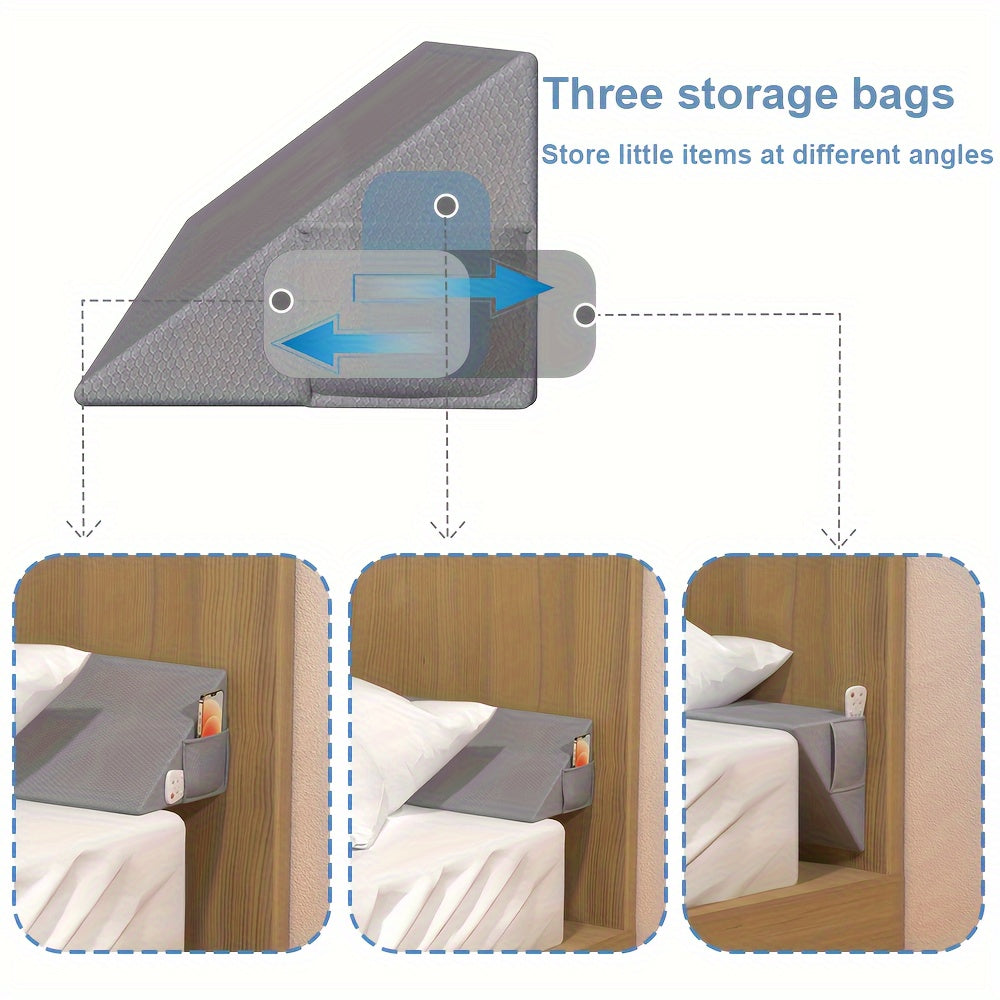 Three storage bags

Store little items at different angles