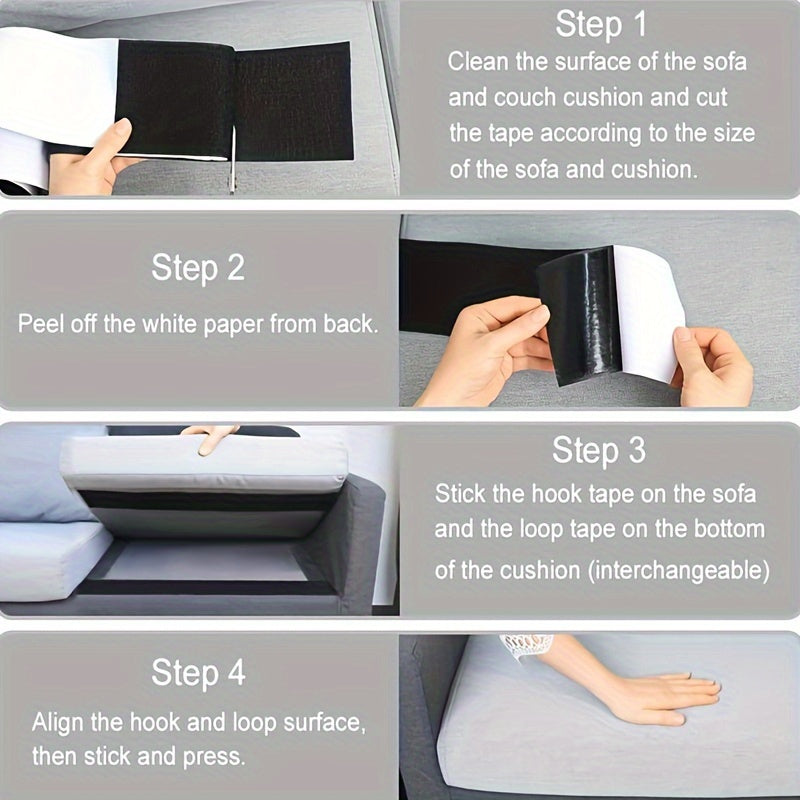 Step 1
Clean the surface of the sofa and couch cushion and cut the tape according to the size of the sofa and cushion.

Step 2
Peel off the white paper from back.

Step 3
Stick the hook tape on the sofa and the loop tape on the bottom of the cushion (interchangeable)

Step 4
Align the hook and loop surface, then stick and press.