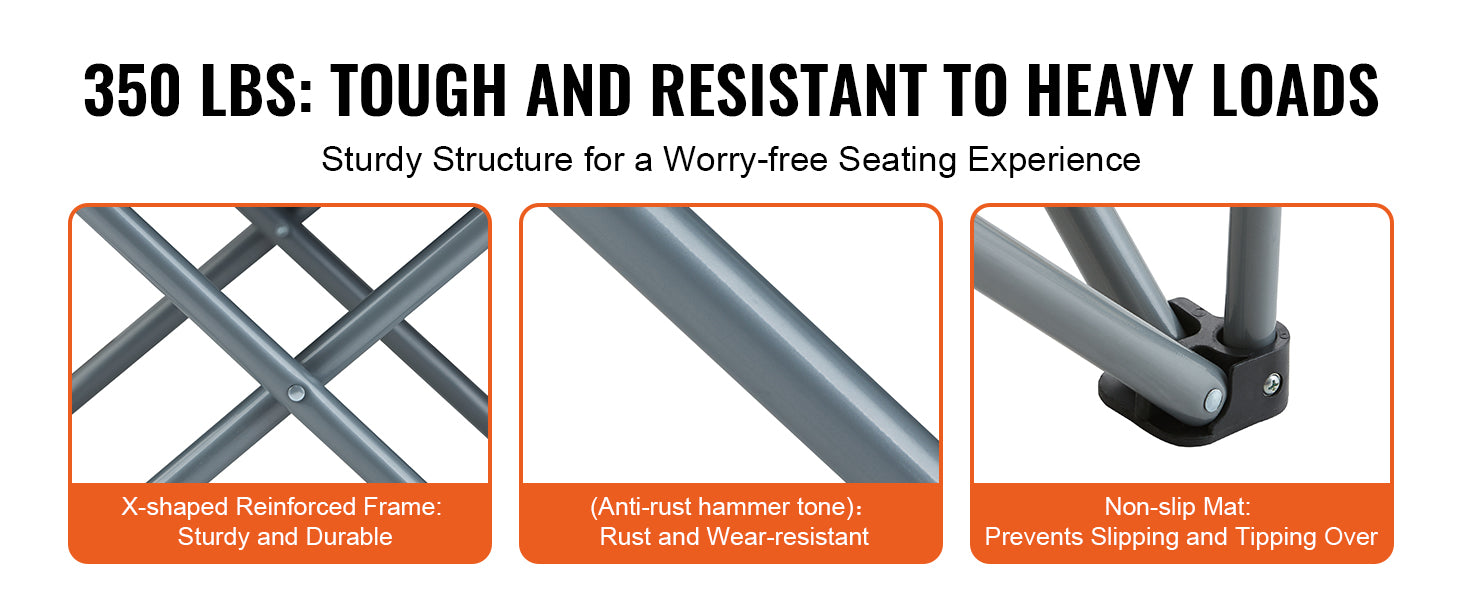 350 LBS: TOUGH AND RESISTANT TO HEAVY LOADS

Sturdy Structure for a Worry-free Seating Experience

X-shaped Reinforced Frame: Sturdy and Durable

(Anti-rust hammer tone)： Rust and Wear-resistant

Non-slip Mat: Prevents Slipping and Tipping Over