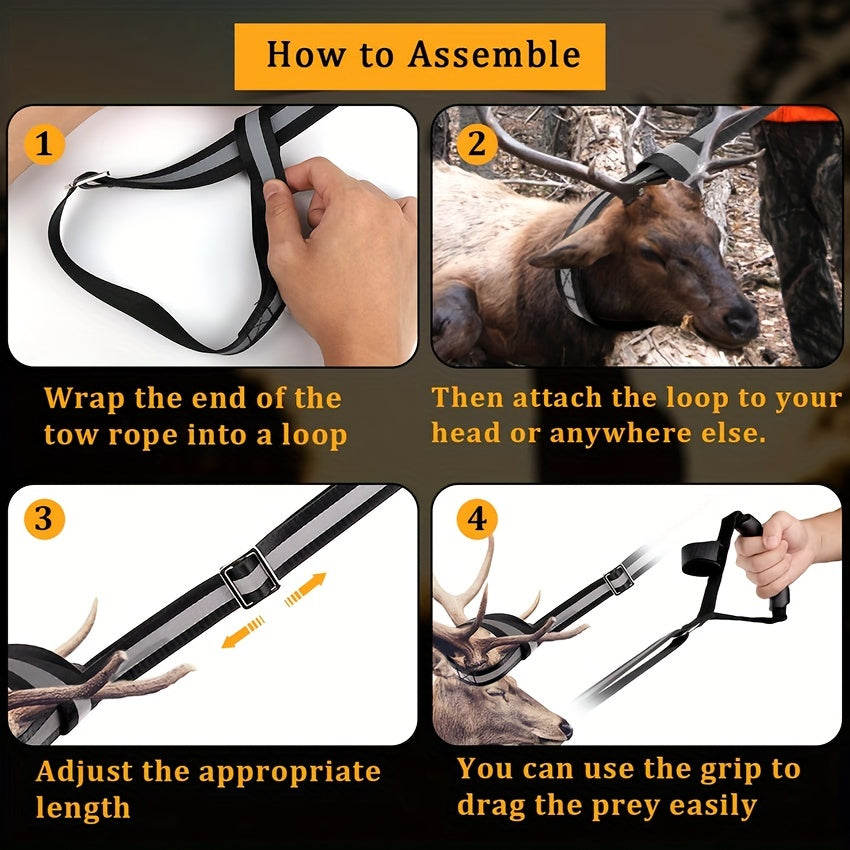 How to Assemble

1

Wrap the end of the tow rope into a loop

2

Then attach the loop to your head or anywhere else.

3

Adjust the appropriate length

4

You can use the grip to drag the prey easily