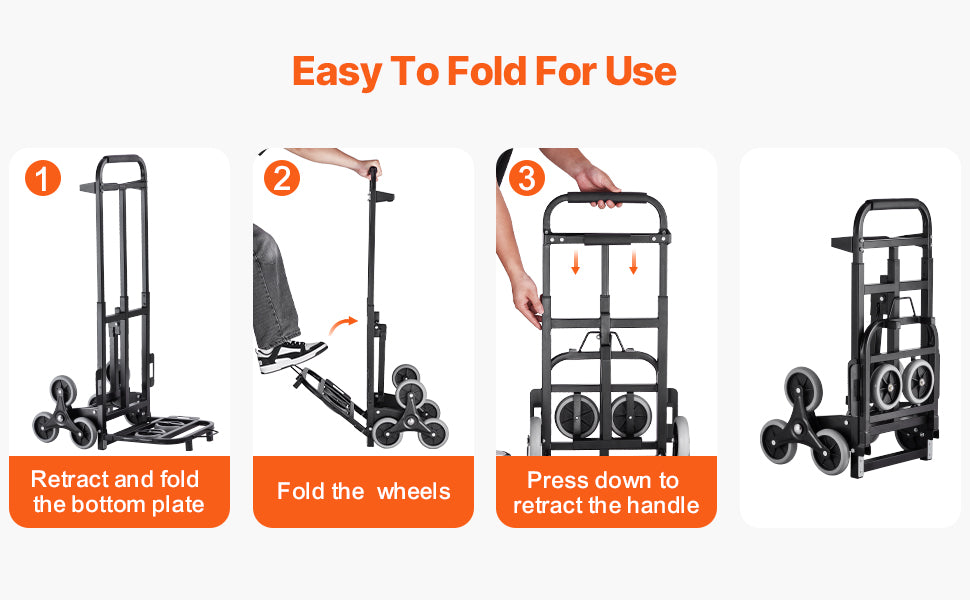 Easy To Fold For Use

1

Retract and fold the bottom plate

2

Fold the  wheels

3

Press down to retract the handle