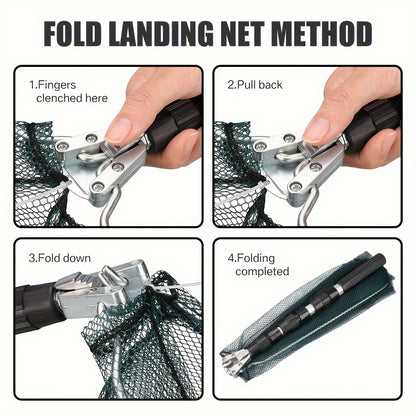 FOLD LANDING NET METHOD

1.Fingers clenched here

2.Pull back

3.Fold down

4.Folding completed