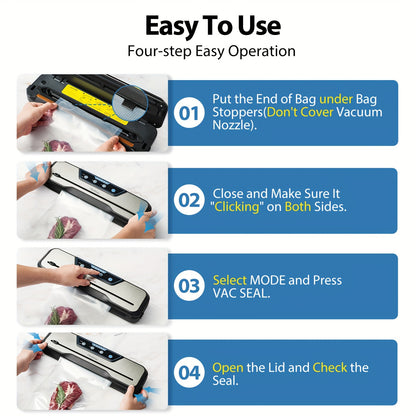 Easy To Use

Four-step Easy Operation

01

Put the End of Bag under Bag Stoppers(Don't Cover Vacuum Nozzle).

02

Close and Make Sure It "Clicking" on Both Sides.

03

Select MODE and Press VAC SEAL.

04

Open the Lid and Check the Seal.