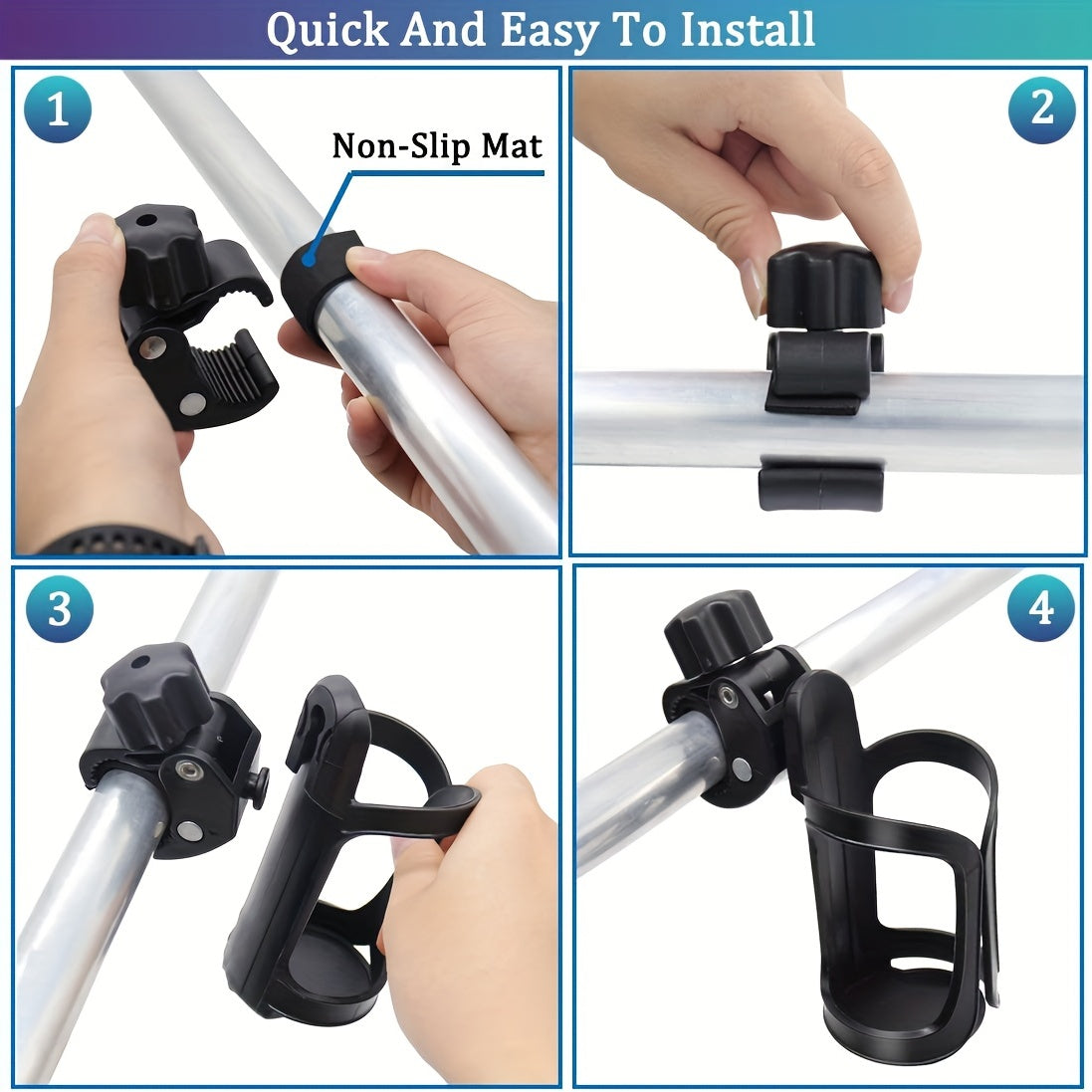 Quick And Easy To Install

1

Non-Slip Mat

2

3

4