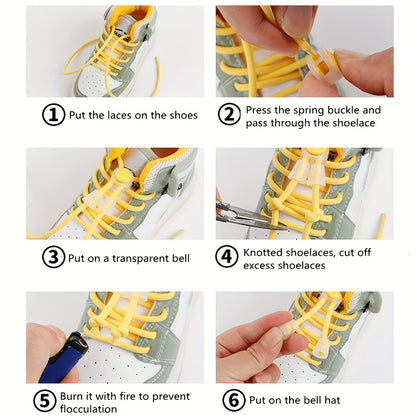 ① Put the laces on the shoes

② Press the spring buckle and pass through the shoelace

③ Put on a transparent bell

④ Knotted shoelaces, cut off excess shoelaces

⑤ Burn it with fire to prevent flocculation

⑥ Put on the bell hat